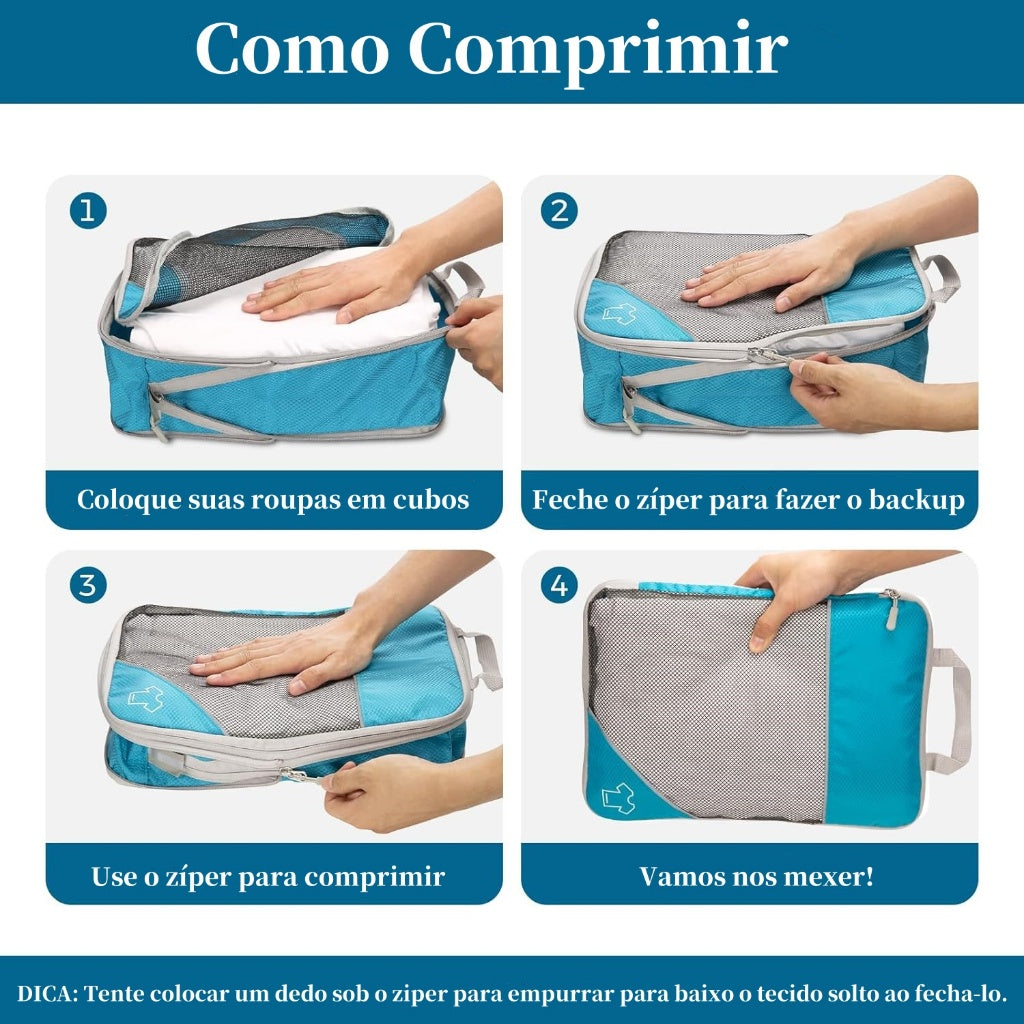 Como Comprimir

1

Coloque suas roupas em cubos

2

Feche o zíper para fazer o backup

3

Use o zíper para comprimir

4

Vamos nos mexer!

DICA: Tente colocar um dedo sob o ziper para empurrar para baixo o tecido solto ao fecha-lo.