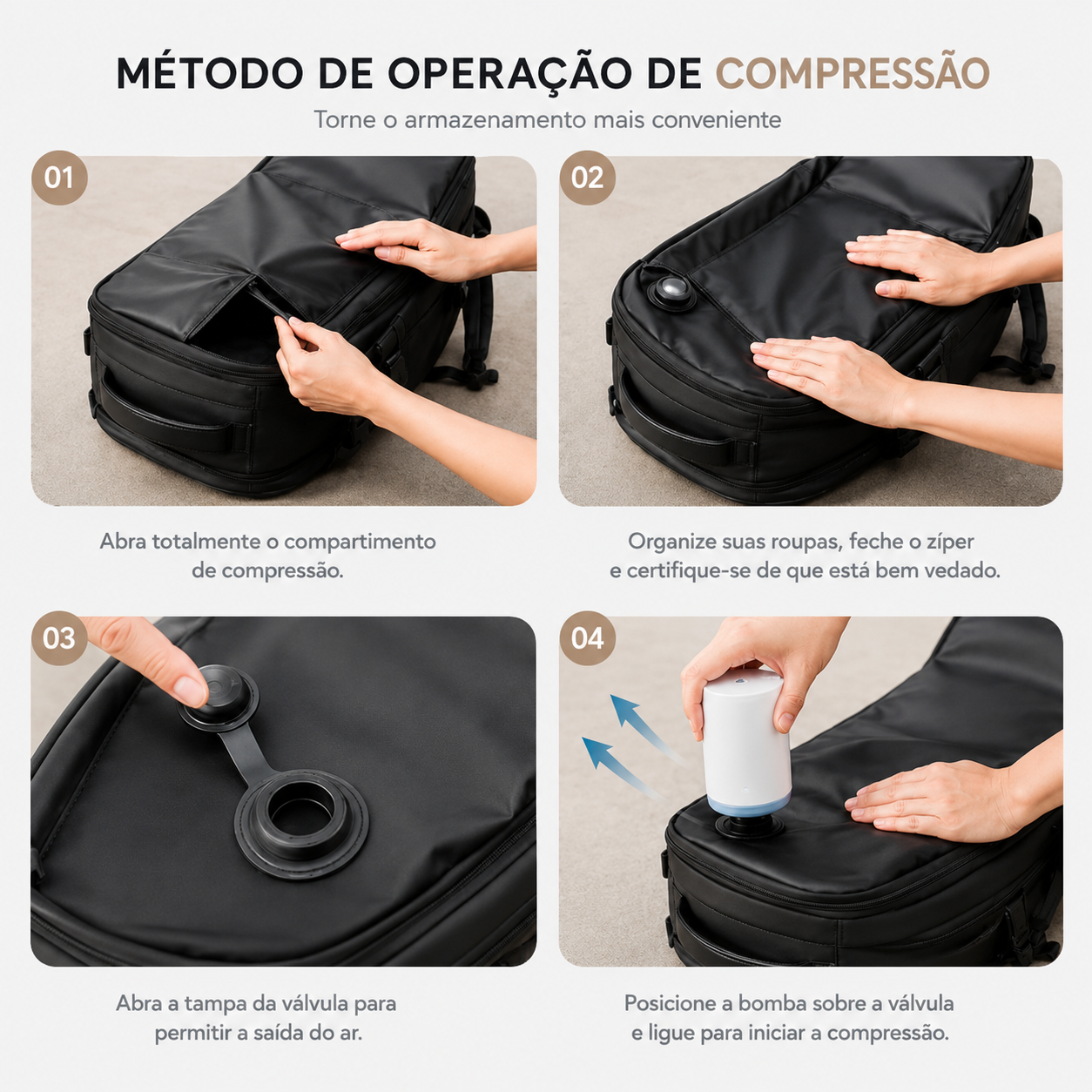 MÉTODO DE OPERAÇÃO DE COMPRESSÃO

Torne o armazenamento mais conveniente

01

Abra totalmente o compartimento de compressão.

02

Organize suas roupas, feche o zíper e certifique-se de que está bem vedado.

03

Abra a tampa da válvula para permitir a saída do ar.

04

Posicione a bomba sobre a válvula e ligue para iniciar a compressão.