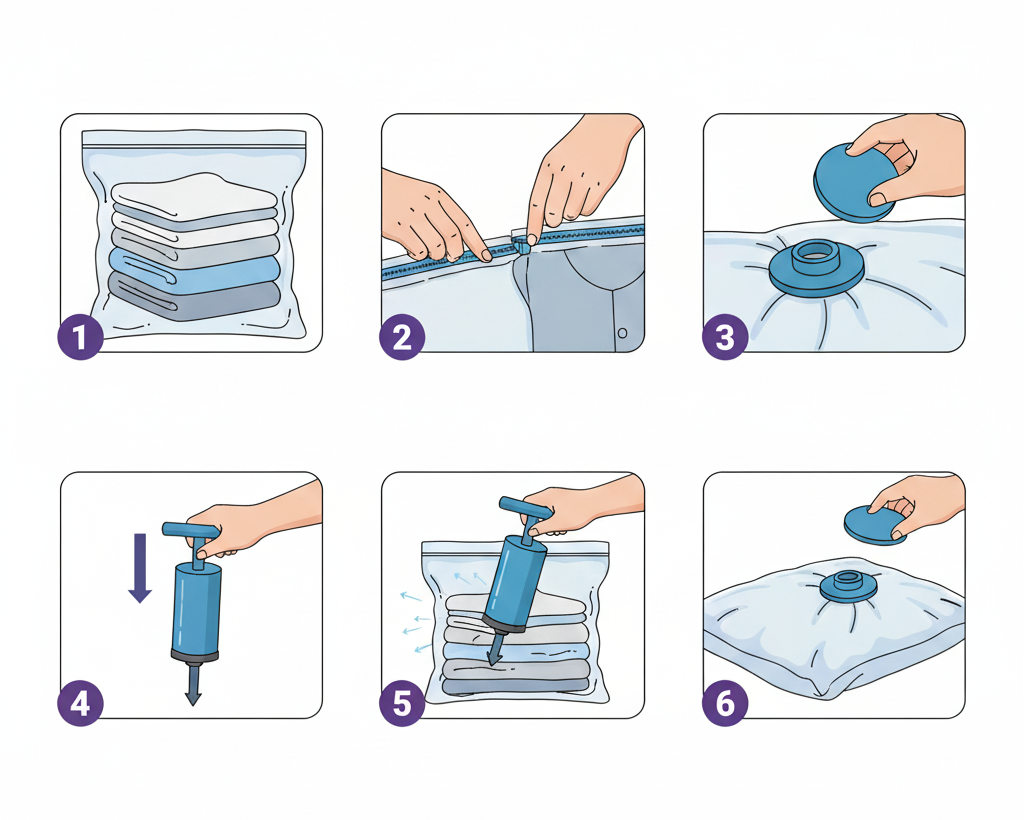 1
2
3
4
5
6