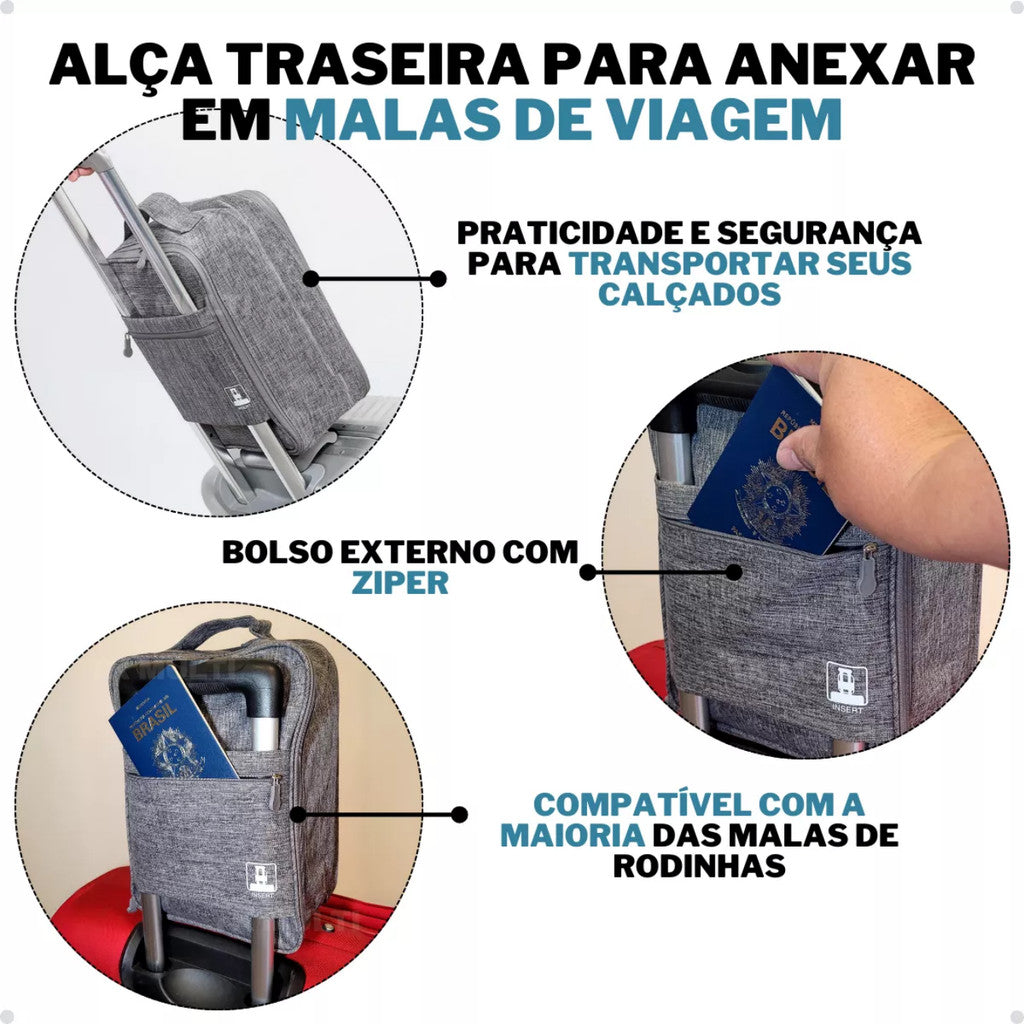 ALÇA TRASEIRA PARA ANEXAR EM MALAS DE VIAGEM

PRATICIDADE E SEGURANÇA PARA TRANSPORTAR SEUS CALÇADOS

BOLSO EXTERNO COM ZIPER

INSERT

BRASIL

INSERT

COMPATÍVEL COM A MAIORIA DAS MALAS DE RODINHAS